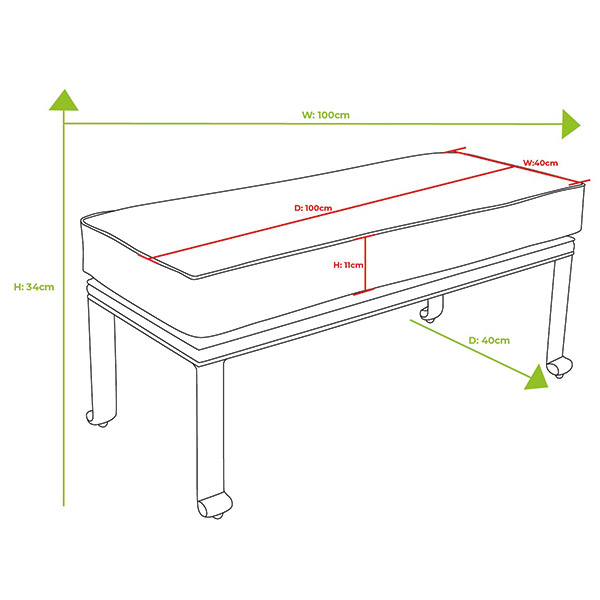 W: 100cm

W:40cm

D: 100cm

H: 11cm

H: 34cm

D: 40cm